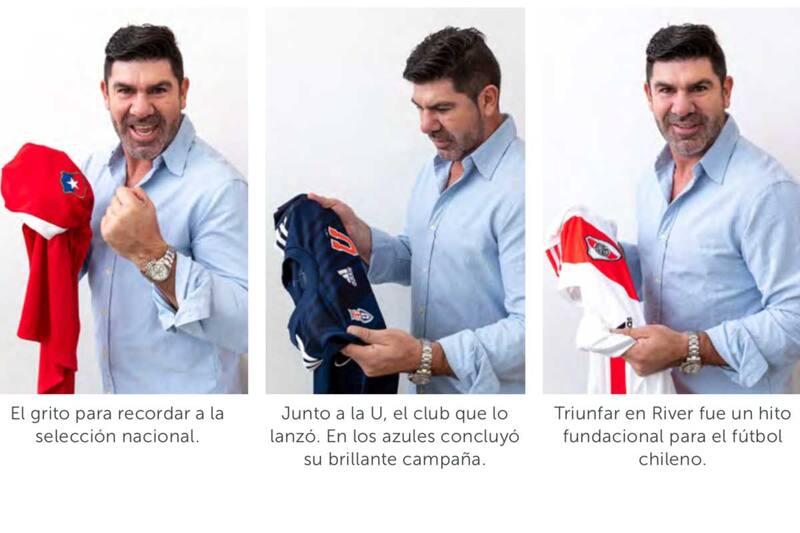 El grito para recordar a la selección nacional.

Junto a la U, el club que lo lanzó. En los azules concluyó su brillante campaña.

Triunfar en River fue un hito fundacional para el fútbol chileno.