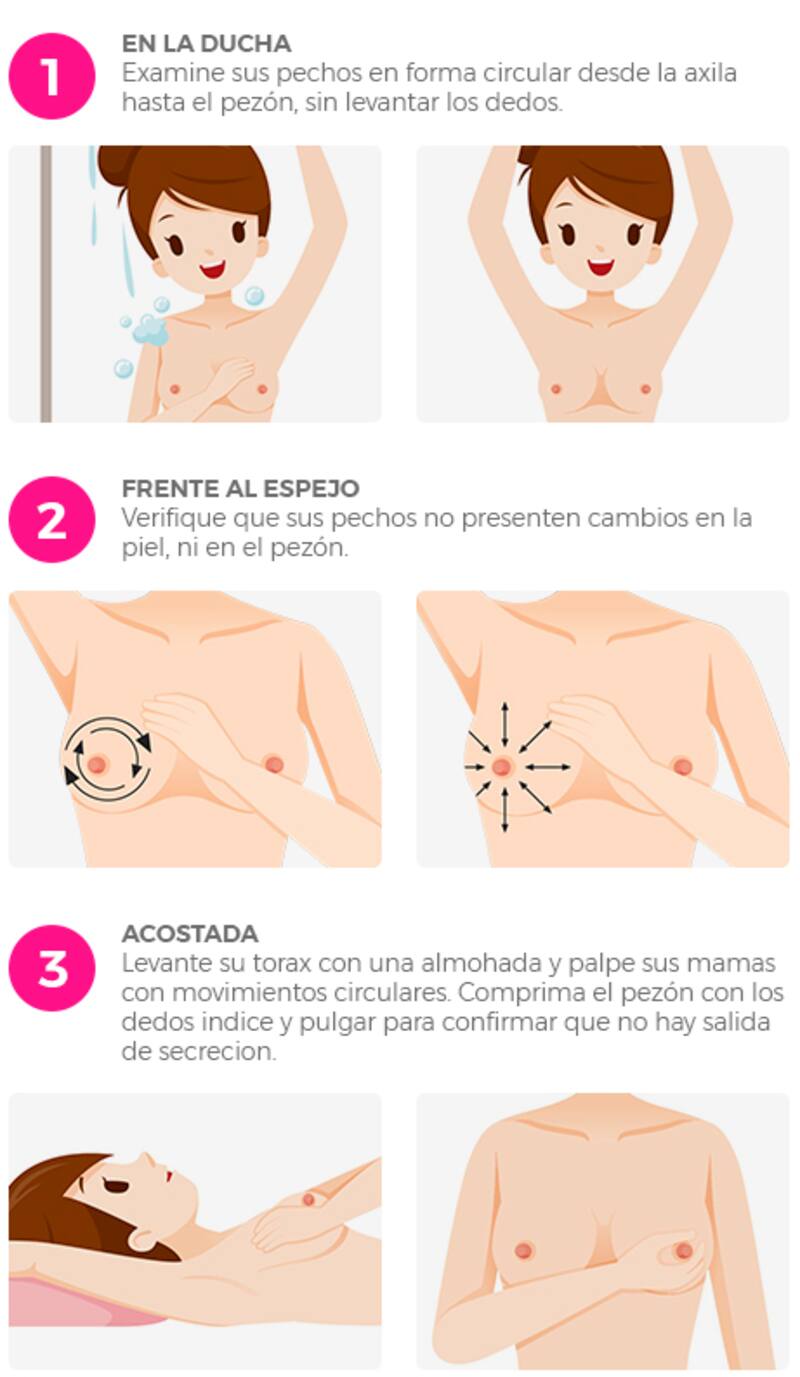 1
EN LA DUCHA
Examine sus pechos en forma circular desde la axila hasta el pezón, sin levantar los dedos.

2
FRENTE AL ESPEJO
Verifique que sus pechos no presenten cambios en la piel, ni en el pezón.

3
ACOSTADA
Levante su torax con una almohada y palpe sus mamas con movimientos circulares. Comprima el pezón con los dedos indice y pulgar para confirmar que no hay salida de secrecion.