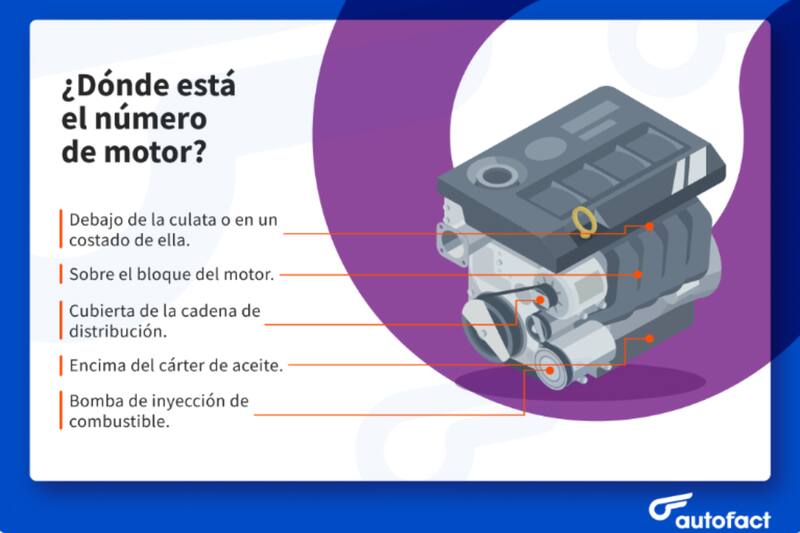 ¿Dónde está el número de motor?

Debajo de la culata o en un costado de ella.

Sobre el bloque del motor.

Cubierta de la cadena de distribución.

Encima del cárter de aceite.

Bomba de inyección de combustible.

autofact