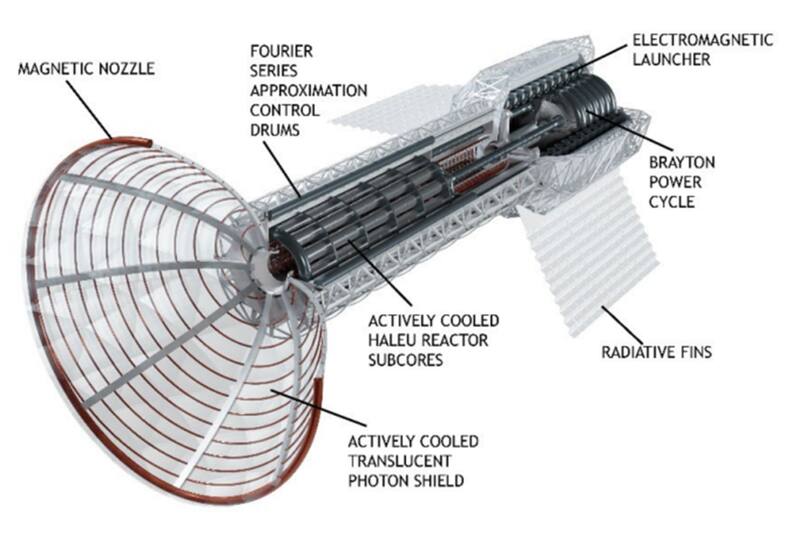 MAGNETIC NOZZLE

FOURIER SERIES APPROXIMATION CONTROL DRUMS

ELECTROMAGNETIC LAUNCHER

BRAYTON POWER CYCLE

ACTIVELY COOLED HALEU REACTOR SUBCORES

RADIATIVE FINS

ACTIVELY COOLED TRANSLUCENT PHOTON SHIELD